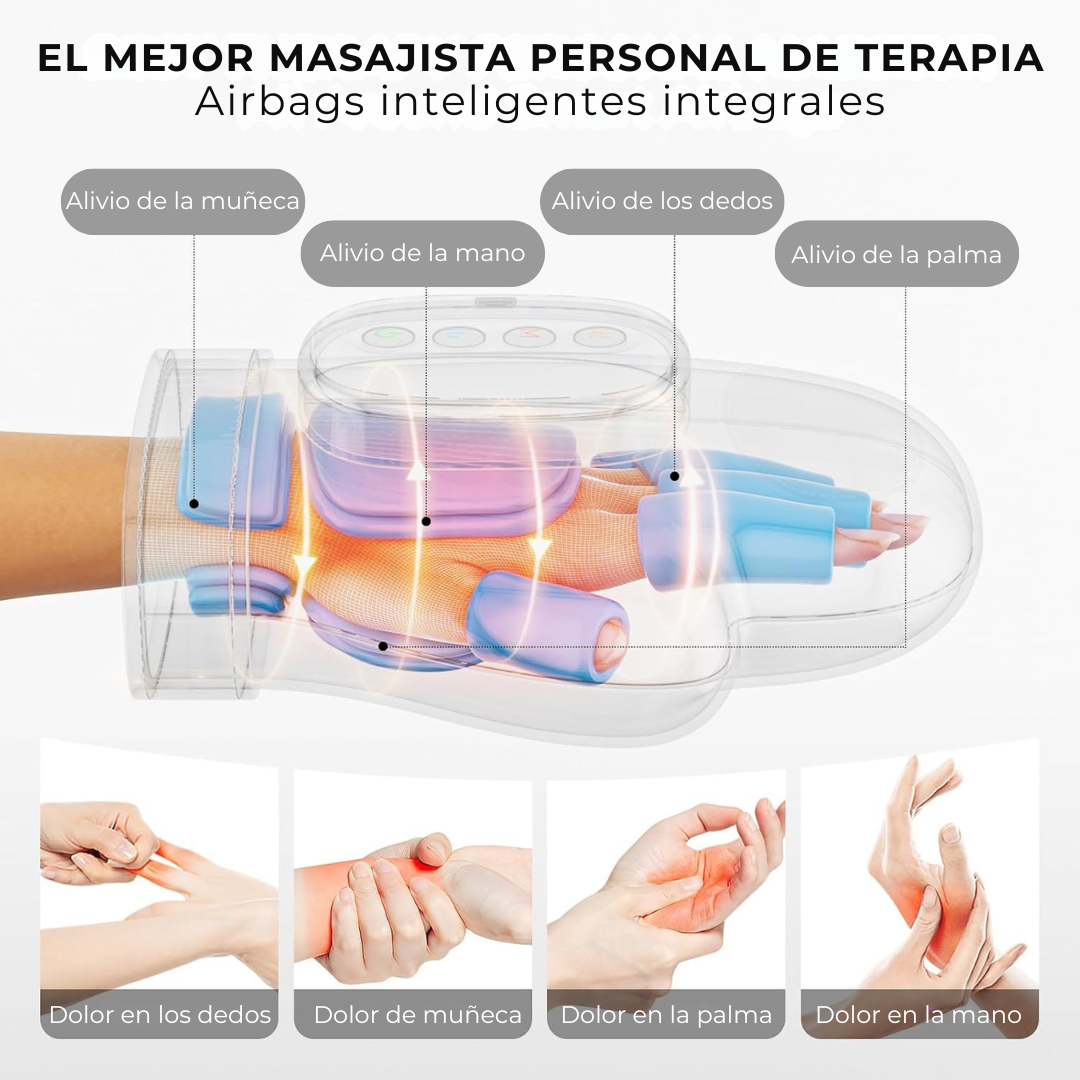 EL MEJOR MASAJISTA PERSONAL DE TERAPIA
Airbags inteligentes integrales

Alivio de la muñeca

Alivio de la mano

Alivio de los dedos

Alivio de la palma

Dolor en los dedos

Dolor de muñeca

Dolor en la palma

Dolor en la mano